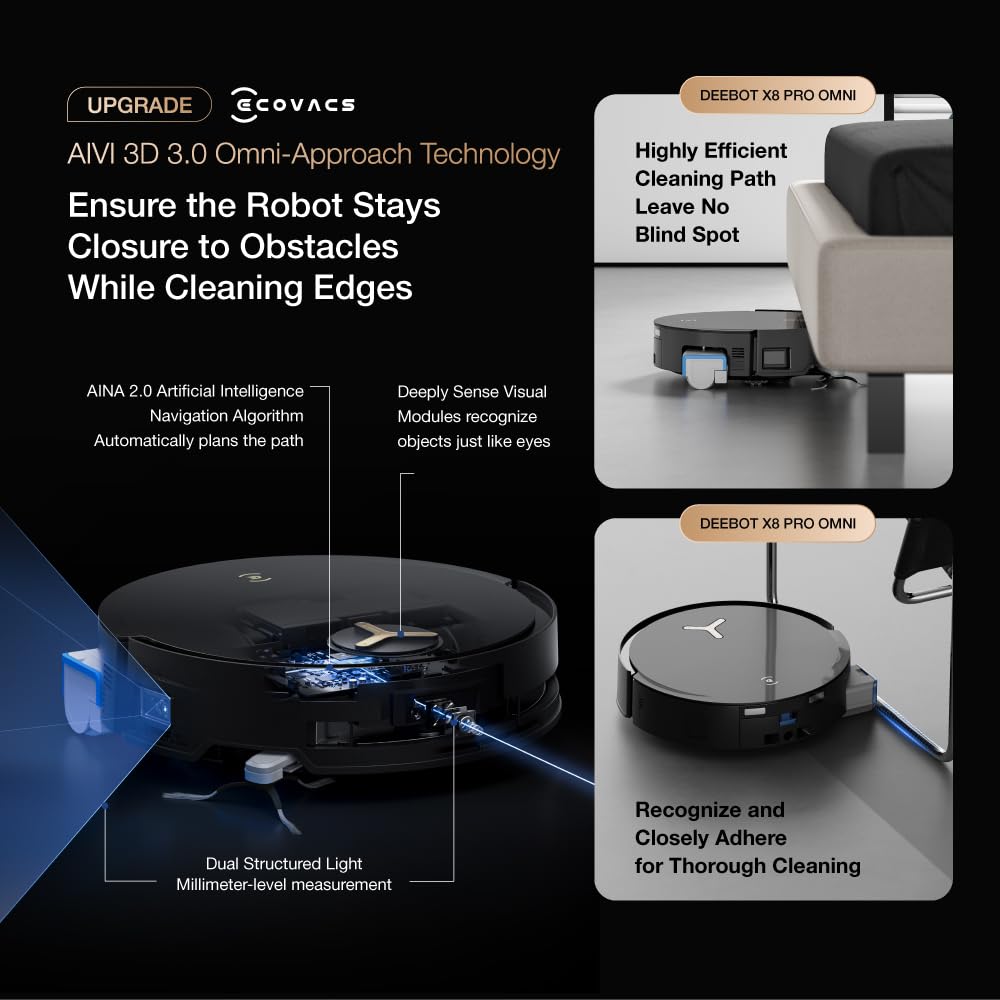 UPGRADE ECOVACS

AIVI 3D 3.0 Omni-Approach Technology

Ensure the Robot Stays Closure to Obstacles While Cleaning Edges

AINA 2.0 Artificial Intelligence Navigation Algorithm Automatically plans the path

Deeply Sense Visual Modules recognize objects just like eyes

Dual Structured Light Millimeter-level measurement

DEEBOT X8 PRO OMNI

Highly Efficient Cleaning Path Leave No Blind Spot

DEEBOT X8 PRO OMNI

Recognize and Closely Adhere for Thorough Cleaning